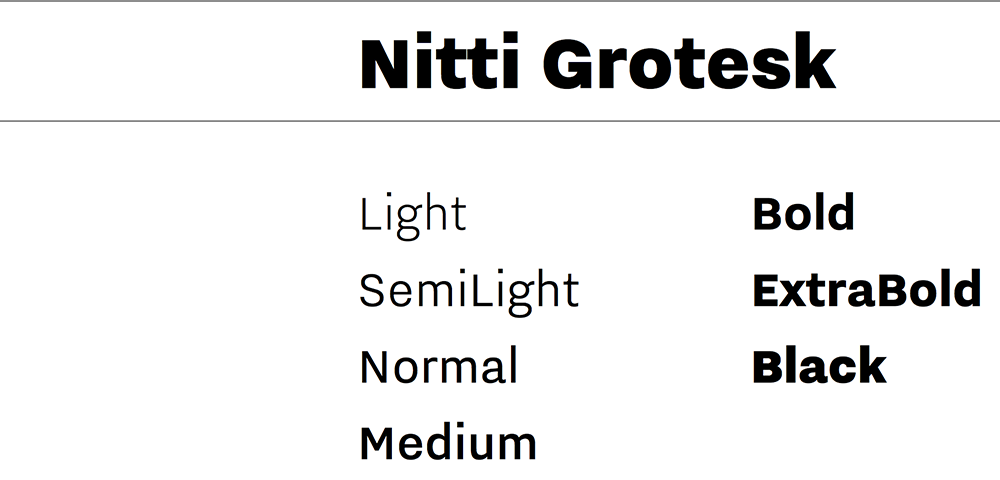 Nitti Grotesk

Light
SemiLight
Normal
Medium

Bold
ExtraBold
Black